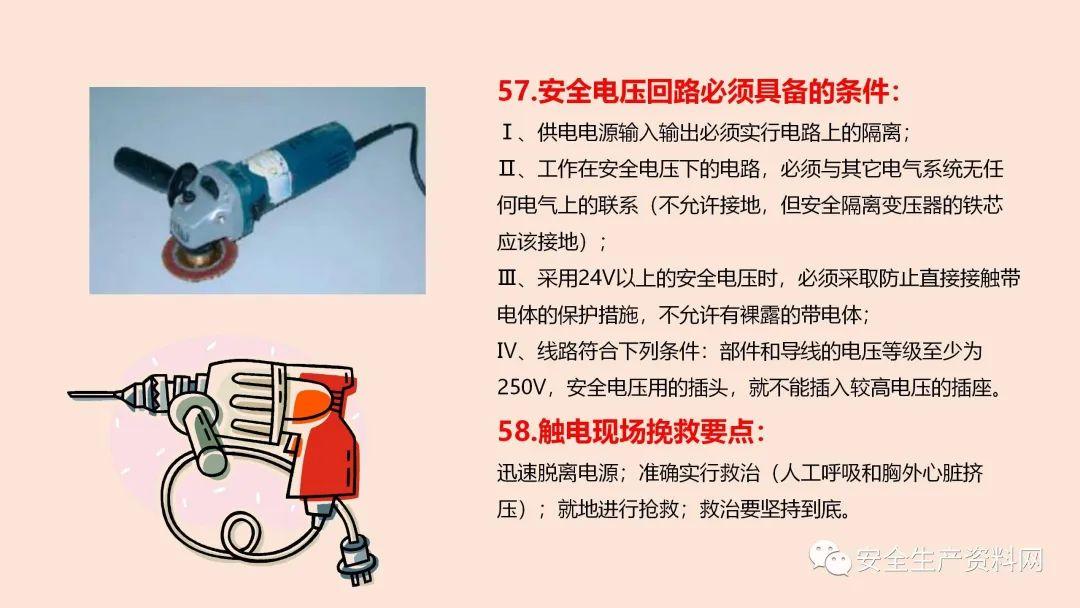 57.安全电压回路必须具备的条件:

Ⅰ、供电电源输入输出必须实行电路上的隔离;

Ⅱ、工作在安全电压下的电路，必须与其它电气系统无任何电气上的联系（不允许接地，但安全隔离变压器的铁芯应该接地）；

Ⅲ、采用24V以上的安全电压时，必须采取防止直接接触带电体的保护措施，不允许有裸露的带电体;

Ⅳ、线路符合下列条件：部件和导线的电压等级至少为250V，安全电压用的插头，就不能插入较高电压的插座。

58.触电现场挽救要点:

迅速脱离电源；准确实行救治（人工呼吸和胸外心脏挤压）；就地进行抢救；救治要坚持到底。

安全生产资料网